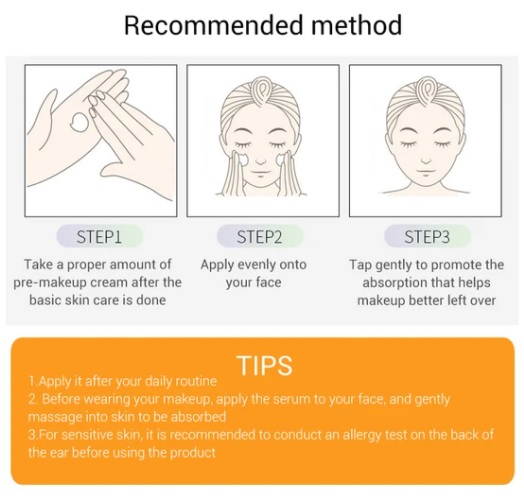 Recommended method

STEP1

Take a proper amount of pre-makeup cream after the basic skin care is done

STEP2

Apply evenly onto your face

STEP3

Tap gently to promote the absorption that helps makeup better left over

TIPS

1.Apply it after your daily routine
2. Before wearing your makeup, apply the serum to your face, and gently massage into skin to be absorbed
3.For sensitive skin, it is recommended to conduct an allergy test on the back of the ear before using the product